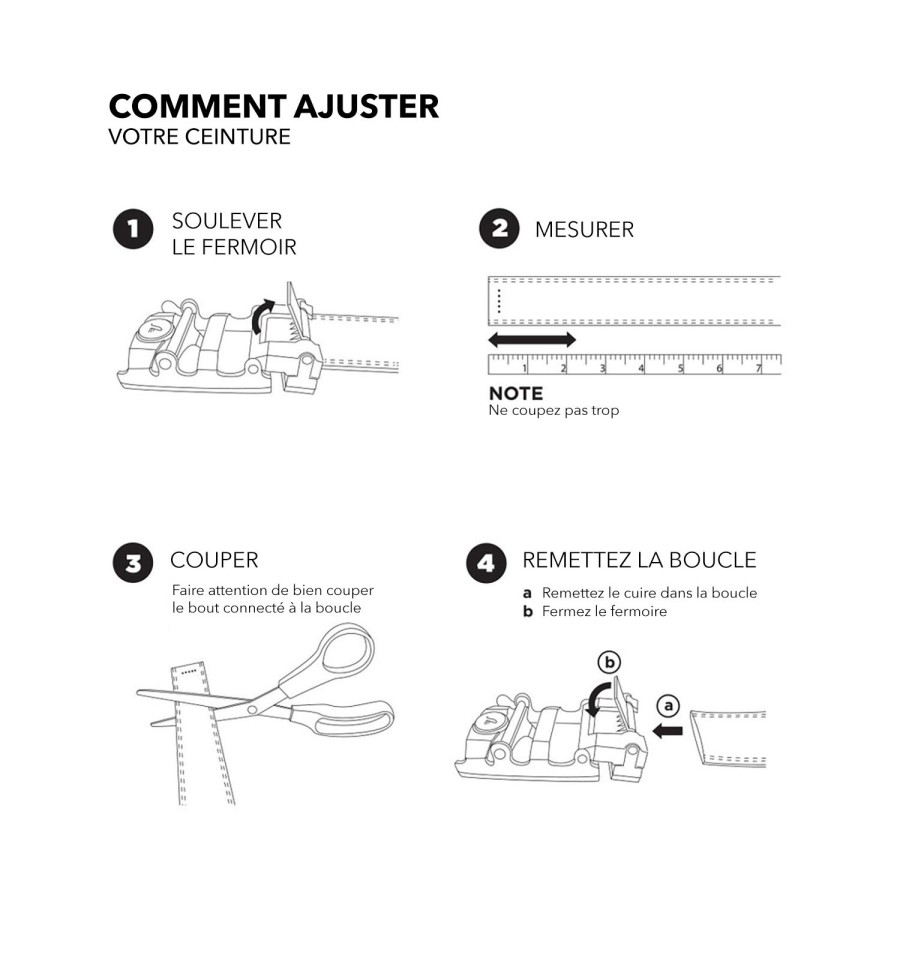 COMMENT AJUSTER
VOTRE CEINTURE

1 SOULEVER LE FERMOIR

2 MESURER

1 2 3 4 5 6 7

NOTE
Ne coupez pas trop

3 COUPER
Faire attention de bien couper le bout connecté à la boucle

4 REMETTEZ LA BOUCLE
a Remettez le cuire dans la boucle
b Fermez le fermoire

b

a