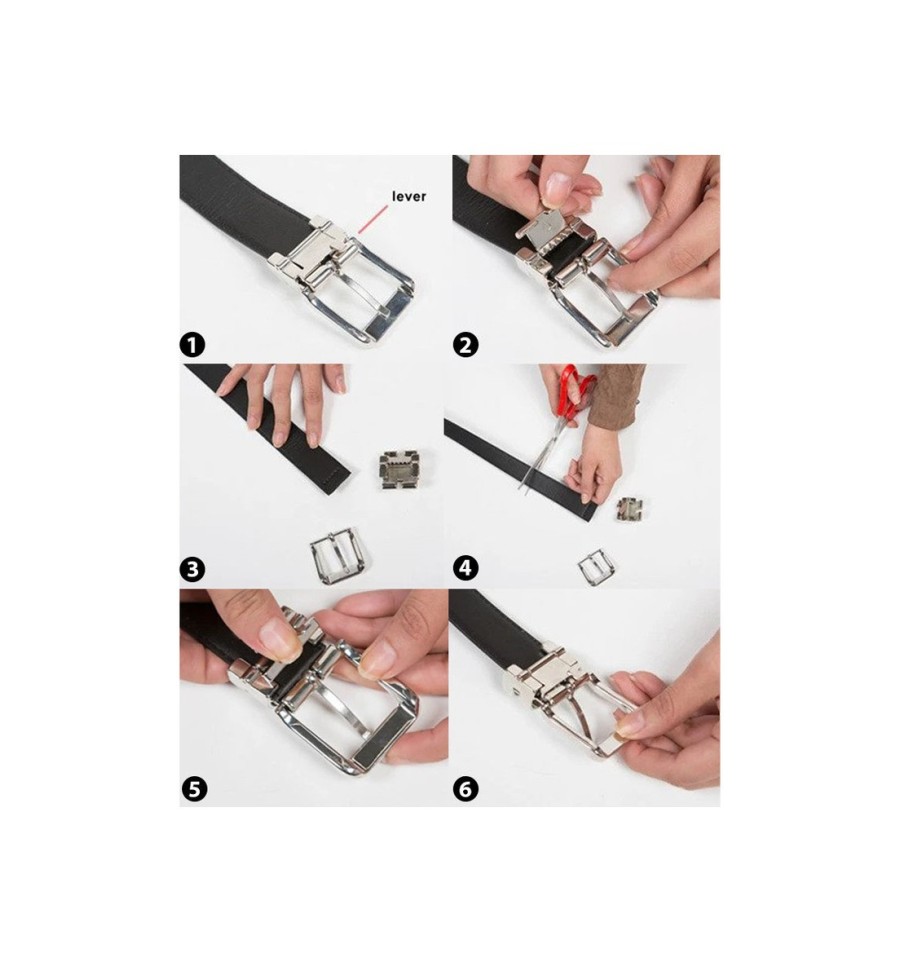 lever

1

2

3

4

5

6